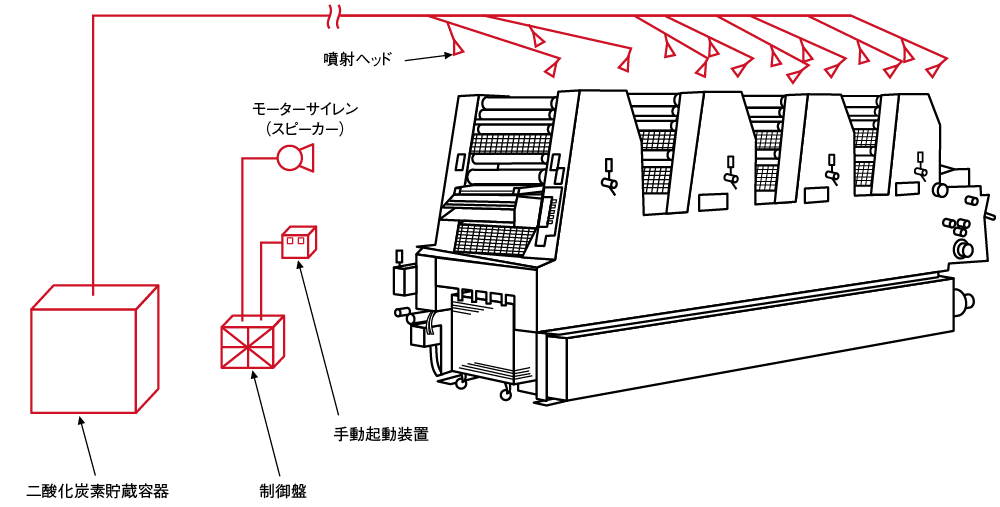 噴射ヘッド

モーターサイレン
（スピーカー）

手動起動装置

二酸化炭素貯蔵容器

制御盤